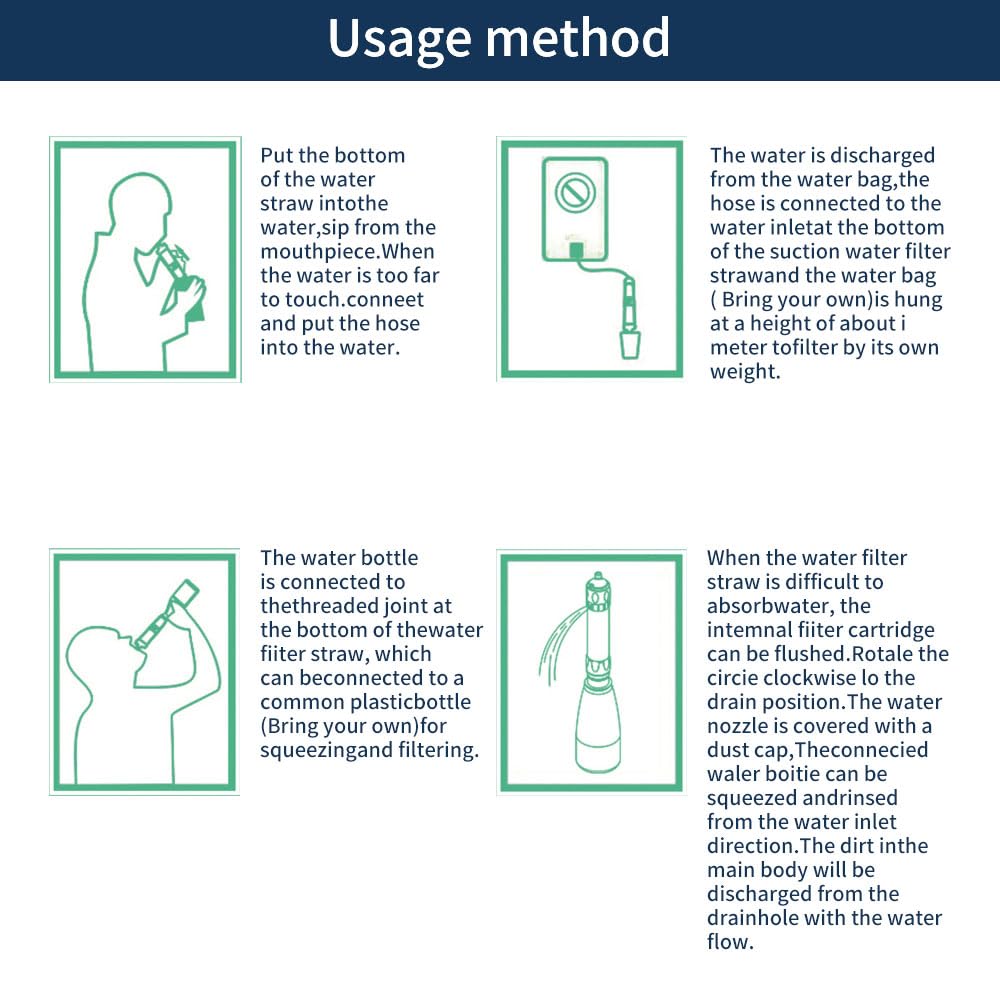 Usage method

Put the bottom of the water straw intothe water,sip from the mouthpiece.When the water is too far to touch.conneet and put the hose into the water.

The water is discharged from the water bag,the hose is connected to the water inletat the bottom of the suction water filter strawand the water bag ( Bring your own)is hung at a height of about i meter tofilter by its own weight.

The water bottle is connected to thethreaded joint at the bottom of thewater fiiter straw, which can beconnected to a common plasticbottle (Bring your own)for squeezingand filtering.

When the water filter straw is difficult to absorbwater, the intemnal fiiter cartridge can be flushed.Rotale the circie clockwise lo the drain position.The water nozzle is covered with a dust cap,Theconnecied waler boitie can be squeezed andrinsed from the water inlet direction.The dirt inthe main body will be discharged from the drainhole with the water flow.