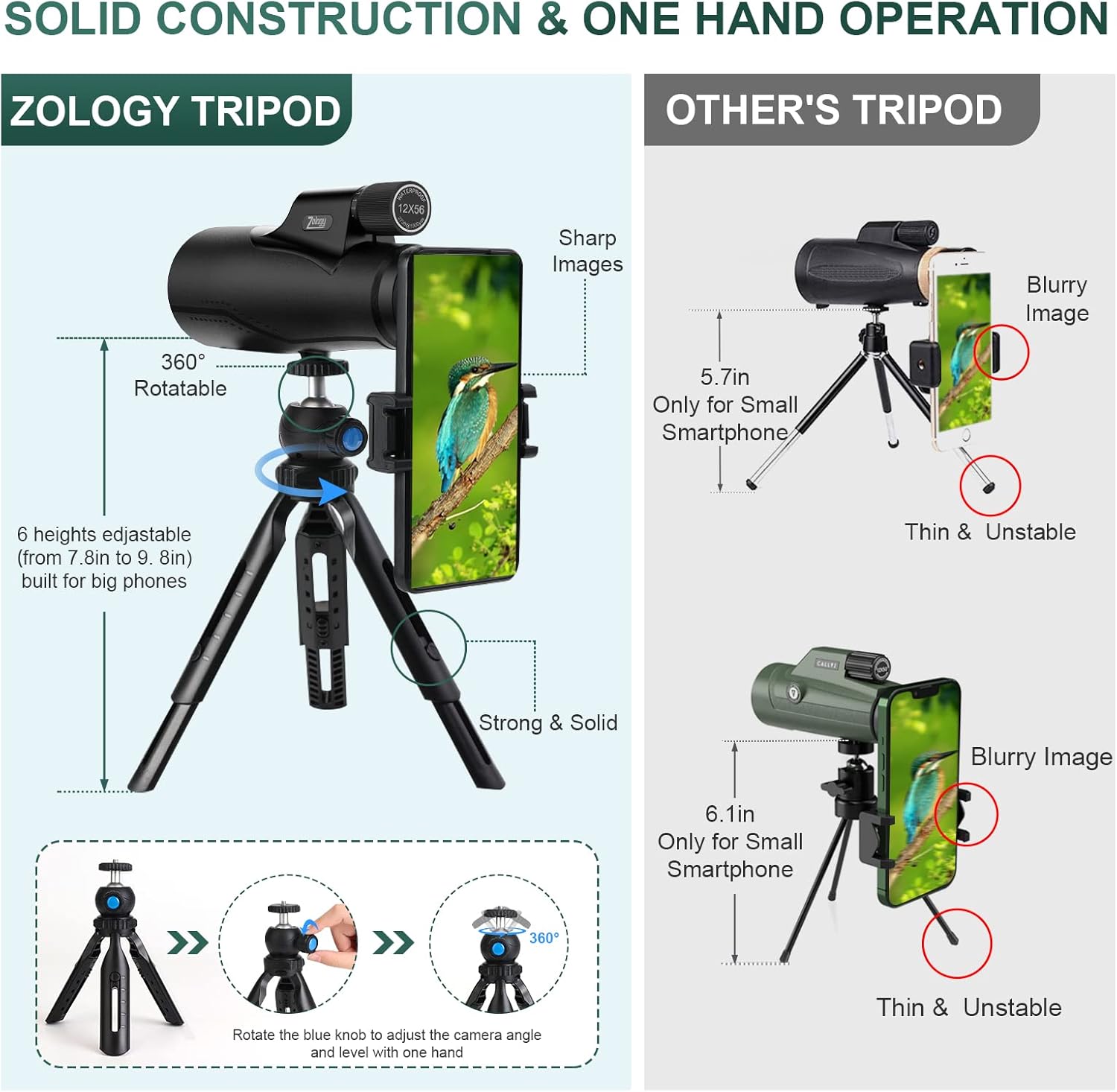 SOLID CONSTRUCTION & ONE HAND OPERATION

ZOLOGY TRIPOD

Zology

WATERPROOF 12X56

Sharp Images

360° Rotatable

6 heights edjastable (from 7.8in to 9. 8in) built for big phones

Strong & Solid

360°

Rotate the blue knob to adjust the camera angle and level with one hand

OTHER'S TRIPOD

Blurry Image

5.7in Only for Small Smartphone

Thin & Unstable

Blurry Image

6.1in Only for Small Smartphone

Thin & Unstable