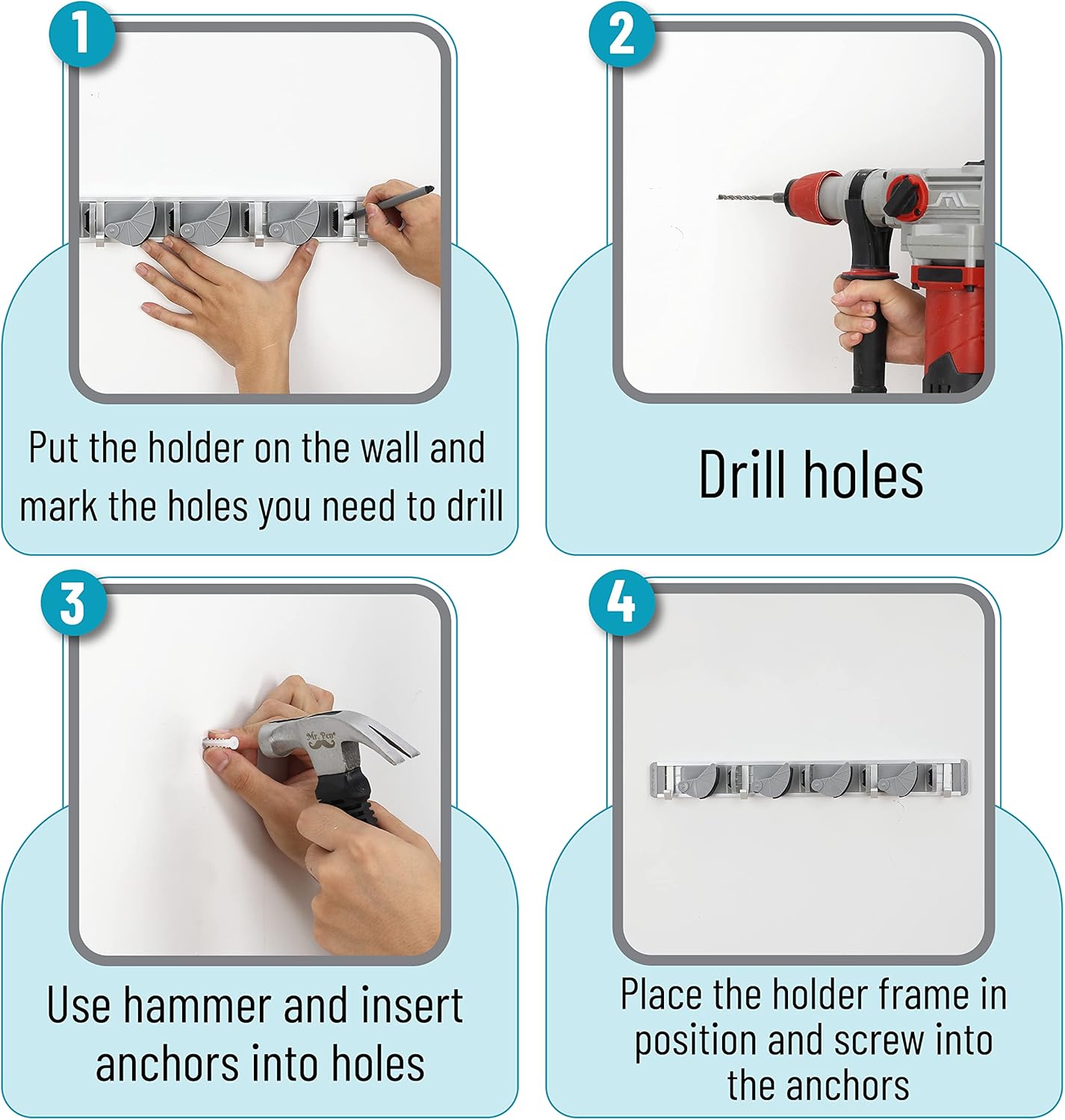 1

Put the holder on the wall and mark the holes you need to drill

2

Drill holes

3

Mr. Pen

Use hammer and insert anchors into holes

4

Place the holder frame in position and screw into the anchors