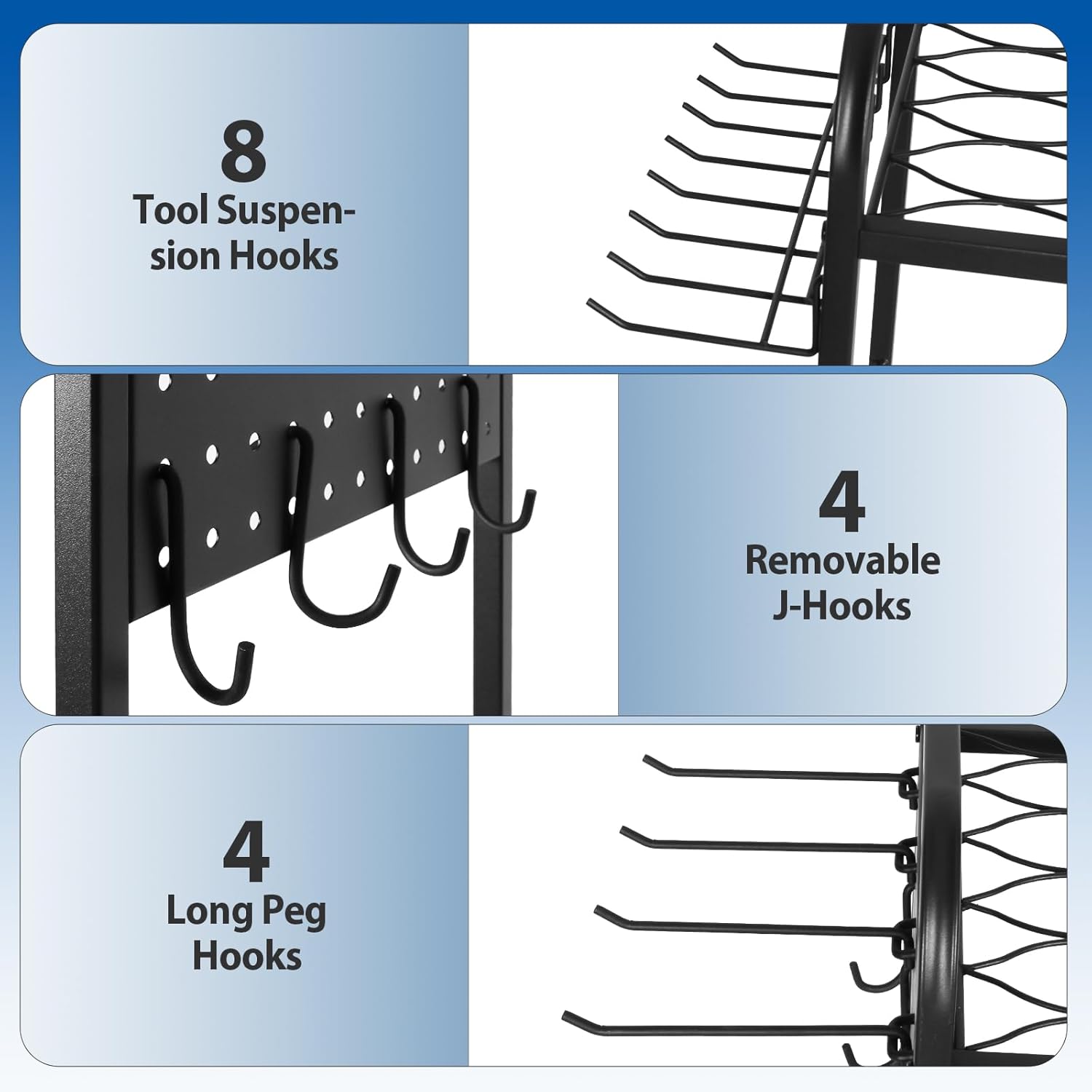 8
Tool Suspension Hooks

4
Removable J-Hooks

4
Long Peg Hooks