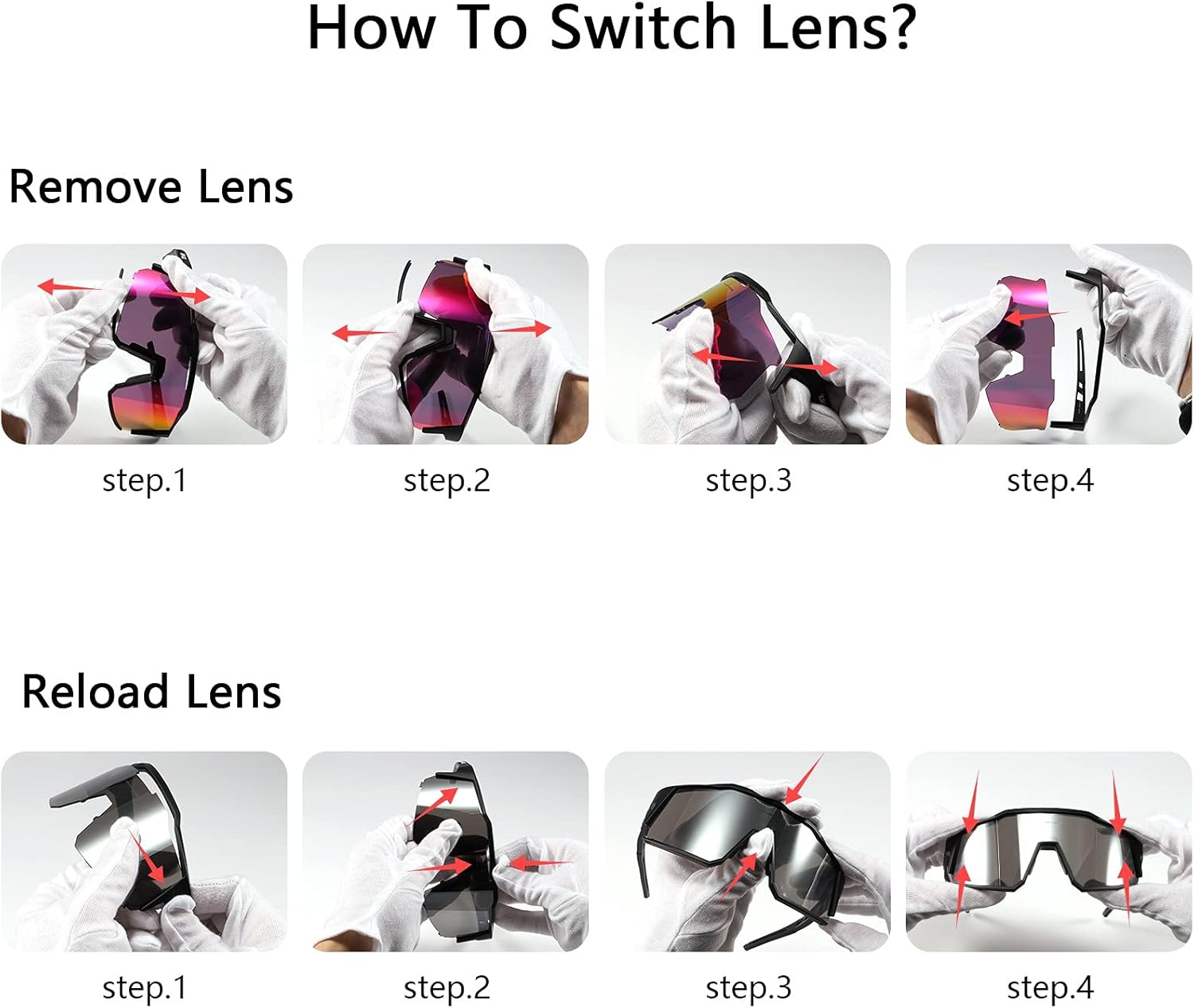 How To Switch Lens?

Remove Lens

step.1

step.2

step.3

step.4

Reload Lens

step.1

step.2

step.3

step.4