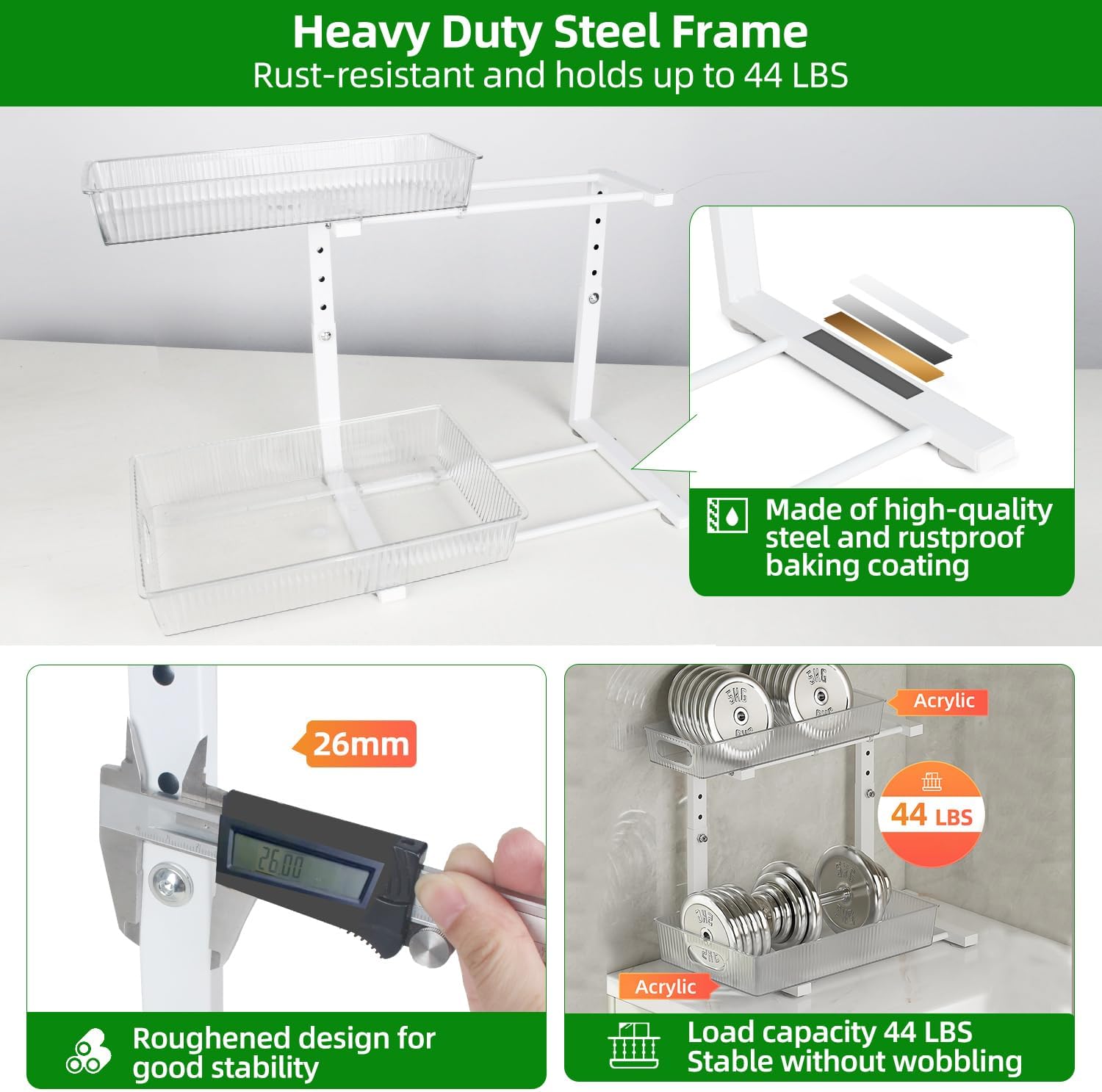 Heavy Duty Steel Frame
Rust-resistant and holds up to 44 LBS

Made of high-quality steel and rustproof baking coating

26mm

26.00

Roughened design for good stability

5KG

5KG

Acrylic

44 LBS

5KG

5KG

Acrylic

Load capacity 44 LBS
Stable without wobbling