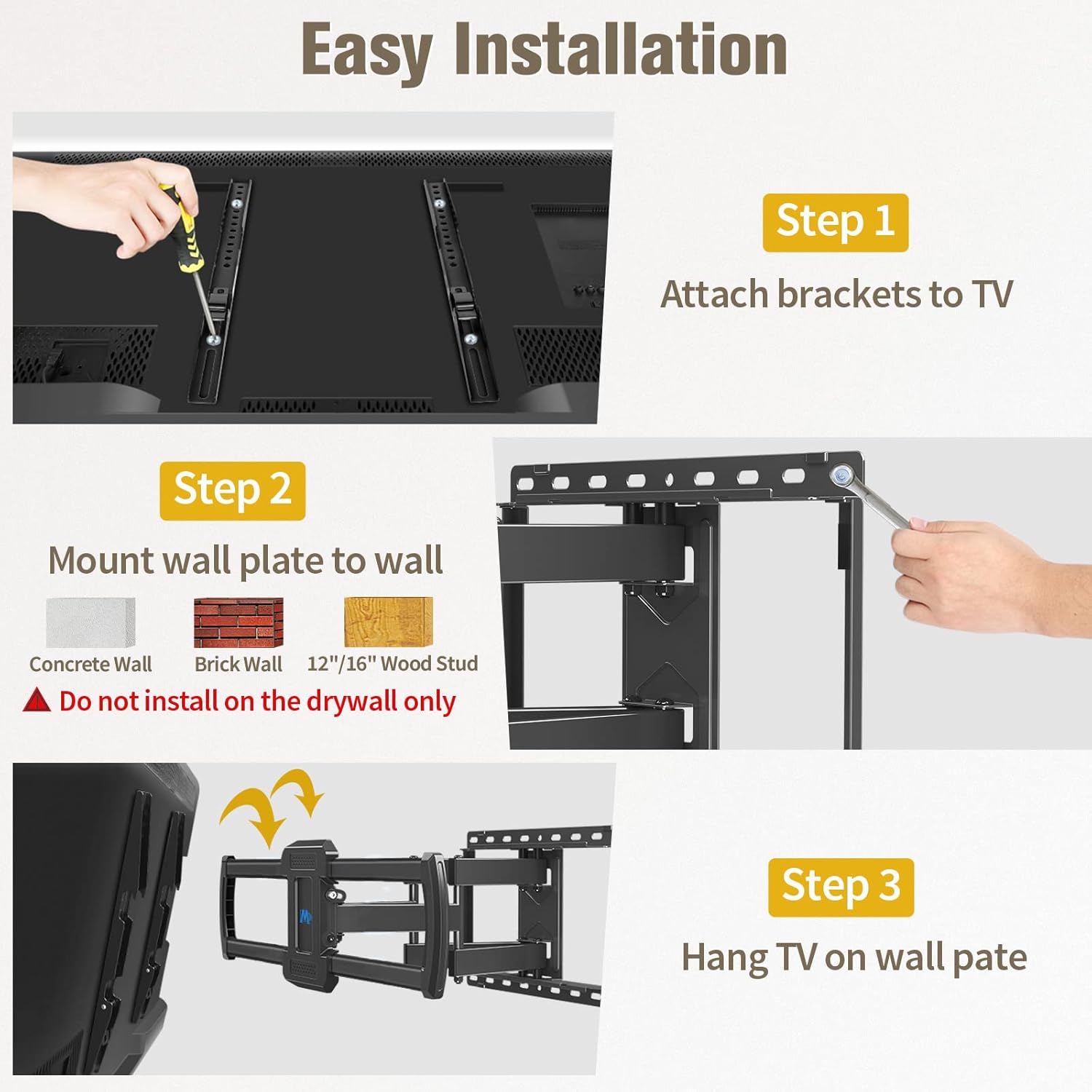 Easy Installation

Step 1

Attach brackets to TV

Step 2

Mount wall plate to wall

Concrete Wall

Brick Wall

12"/16" Wood Stud

Do not install on the drywall only

Step 3

Hang TV on wall pate