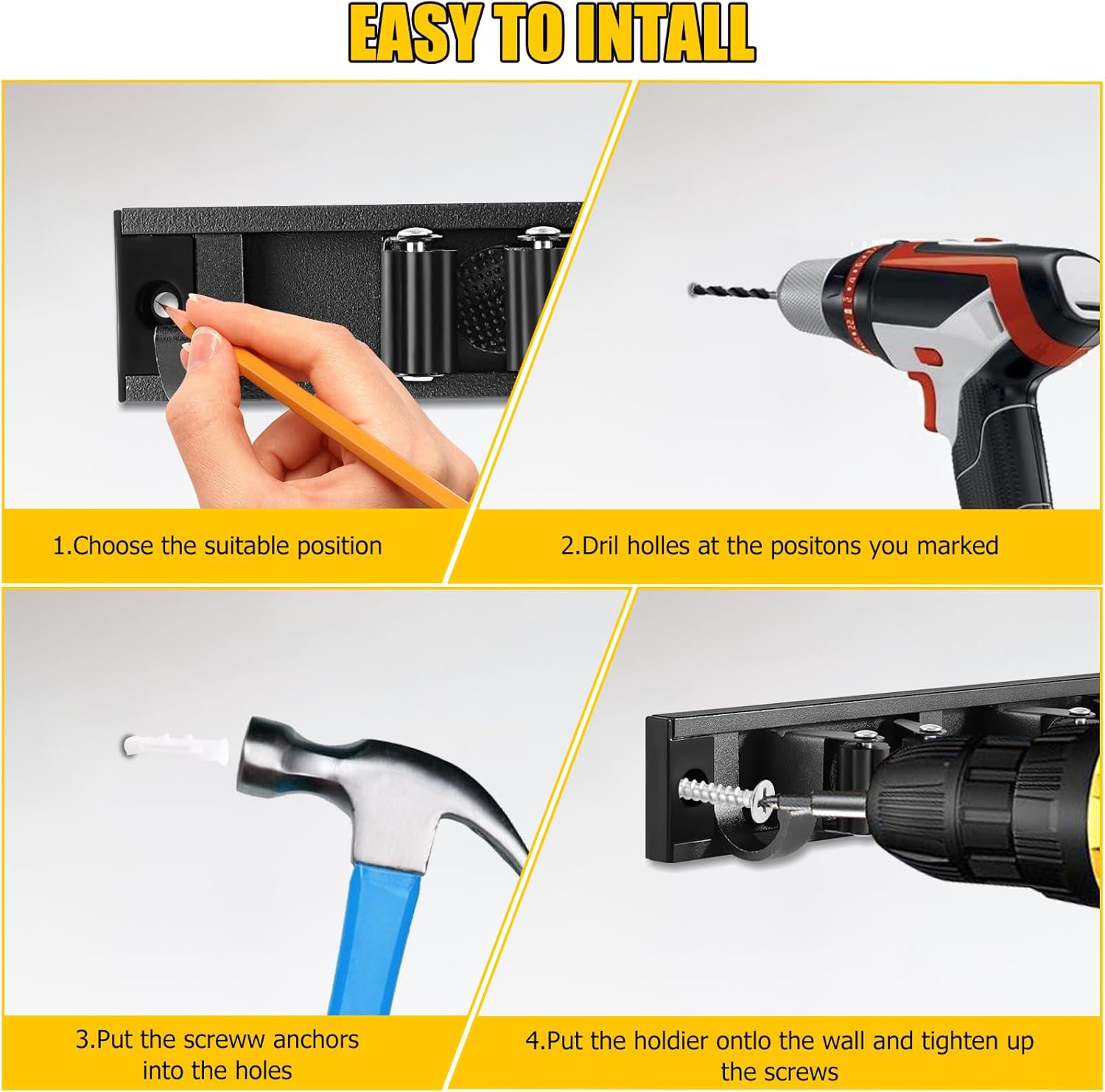 EASY TO INTALL

1.Choose the suitable position

2.Dril holles at the positons you marked

3.Put the screww anchors into the holes

4.Put the holdier ontlo the wall and tighten up the screws