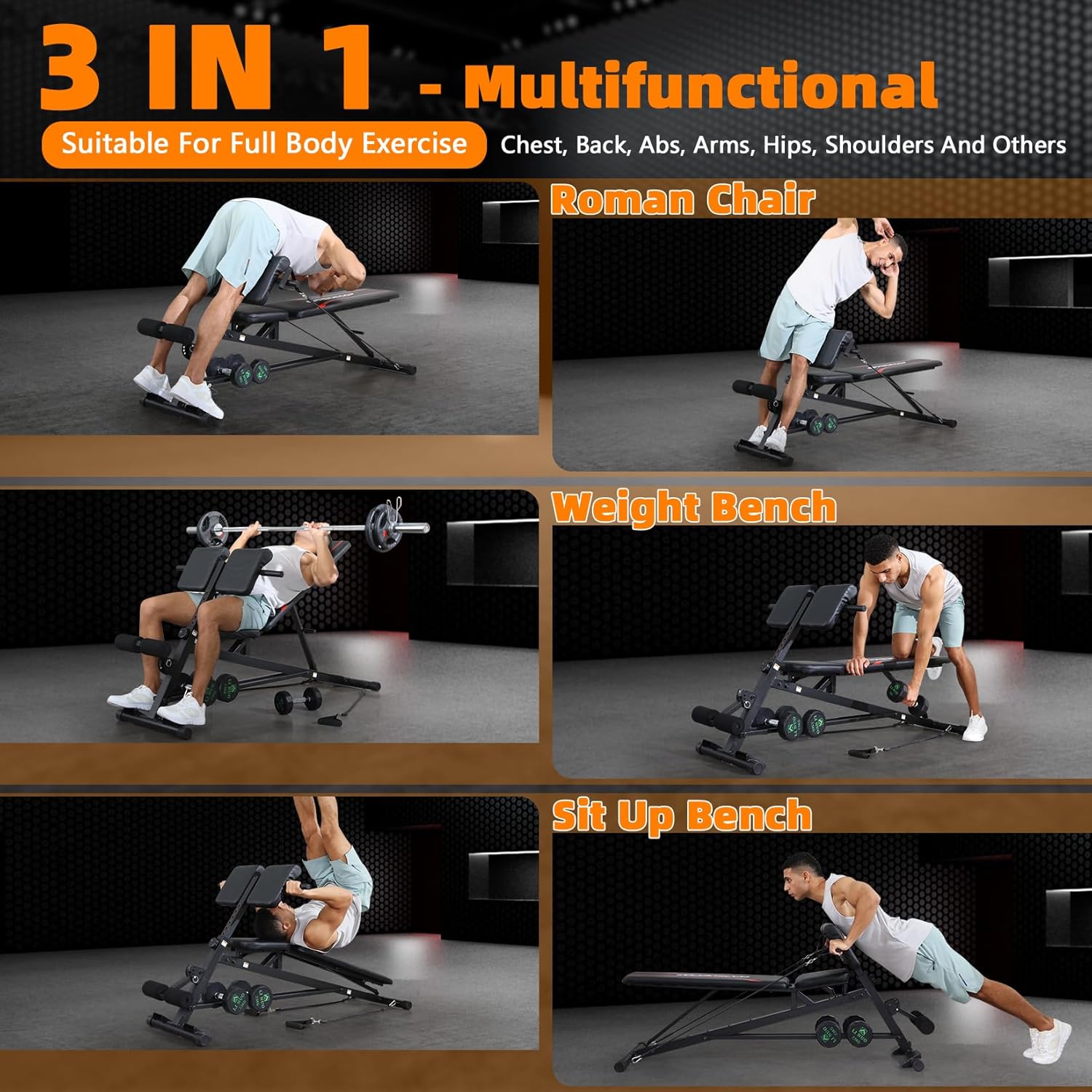 3 IN 1 - Multifunctional

Suitable For Full Body Exercise

Chest, Back, Abs, Arms, Hips, Shoulders And Others

Roman Chair

Weight Bench

Sit Up Bench