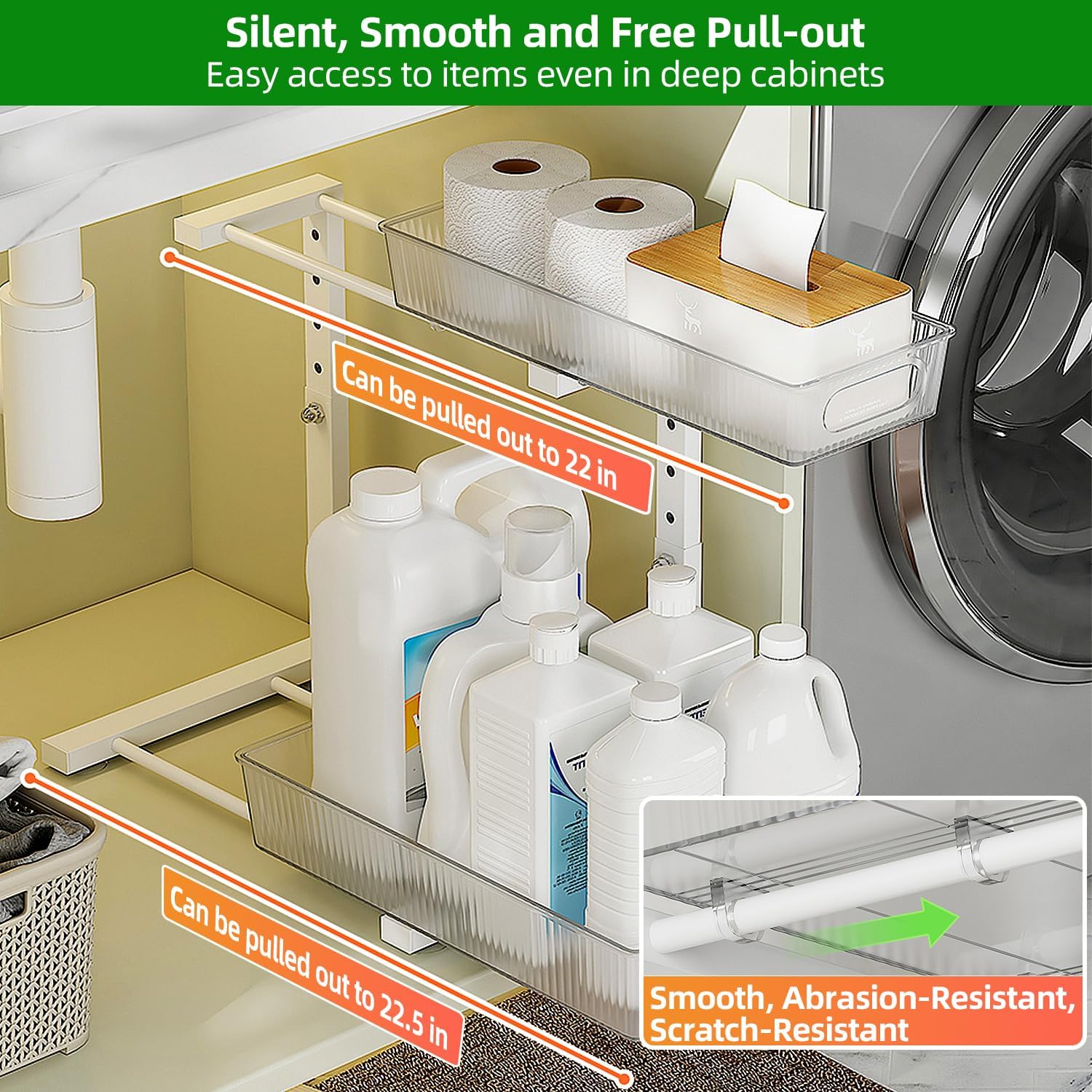 Silent, Smooth and Free Pull-out
Easy access to items even in deep cabinets

Can be pulled out to 22 in

Can be pulled out to 22.5 in

Smooth, Abrasion-Resistant, Scratch-Resistant