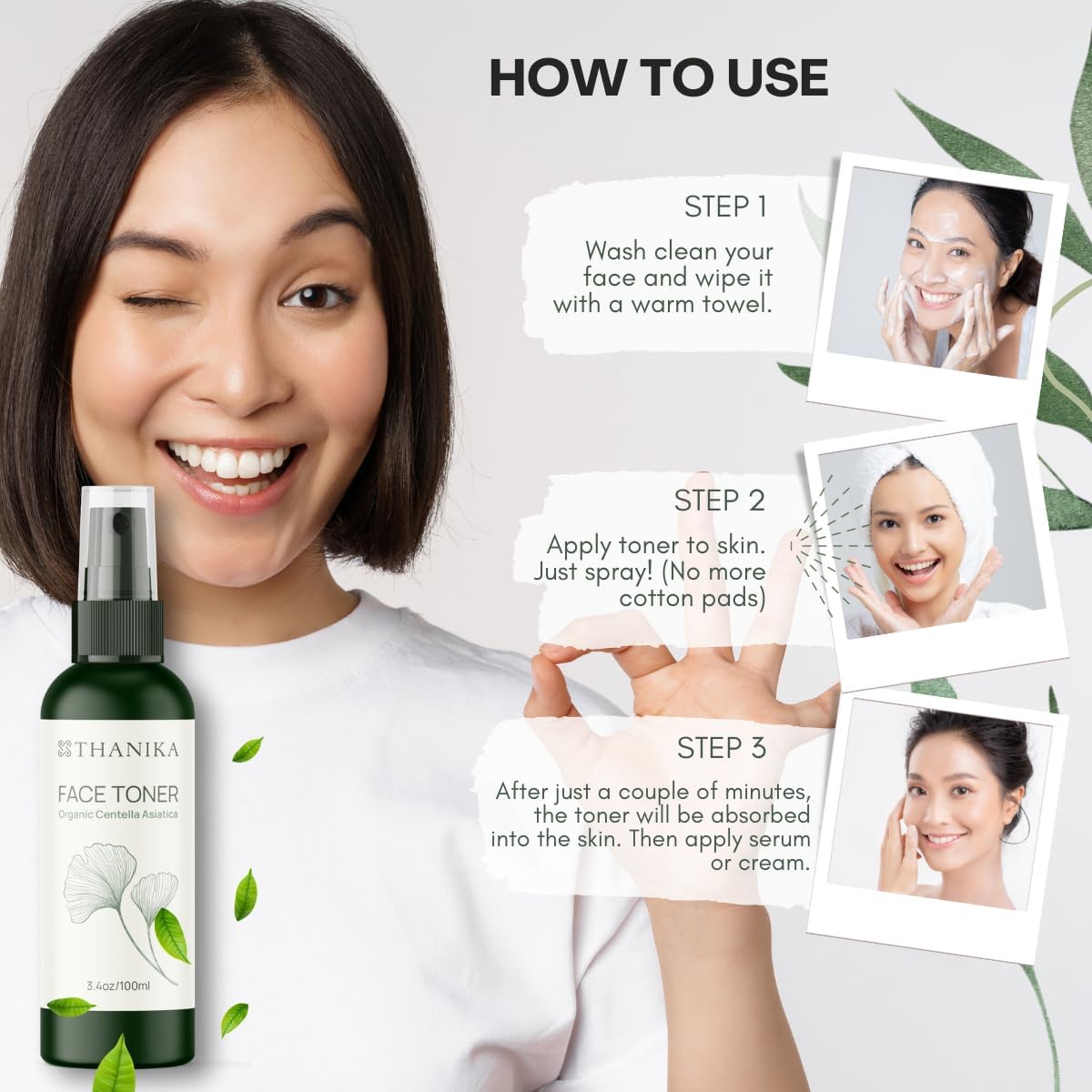 HOW TO USE

STEP 1

Wash clean your face and wipe it with a warm towel.

STEP 2

Apply toner to skin. Just spray! (No more cotton pads)

STEP 3

After just a couple of minutes, the toner will be absorbed into the skin. Then apply serum or cream.

THANIKA

FACE TONER

Organic Centella Asiatica

3.4oz/100ml