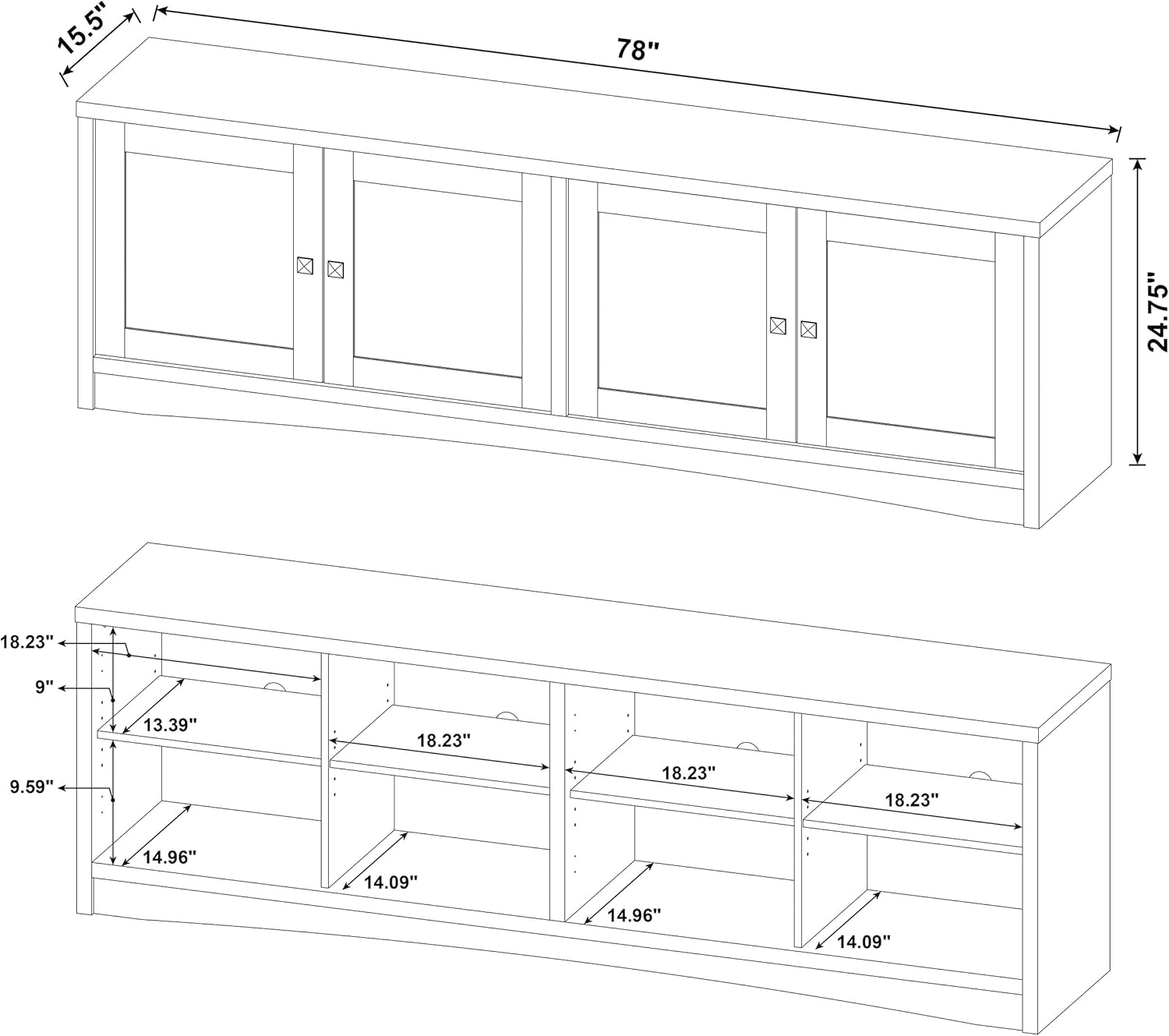 15.5"
78"
24.75"

18.23"
9"
13.39"
9.59"
14.96"
18.23"
14.09"
18.23"
14.96"
18.23"
14.09"