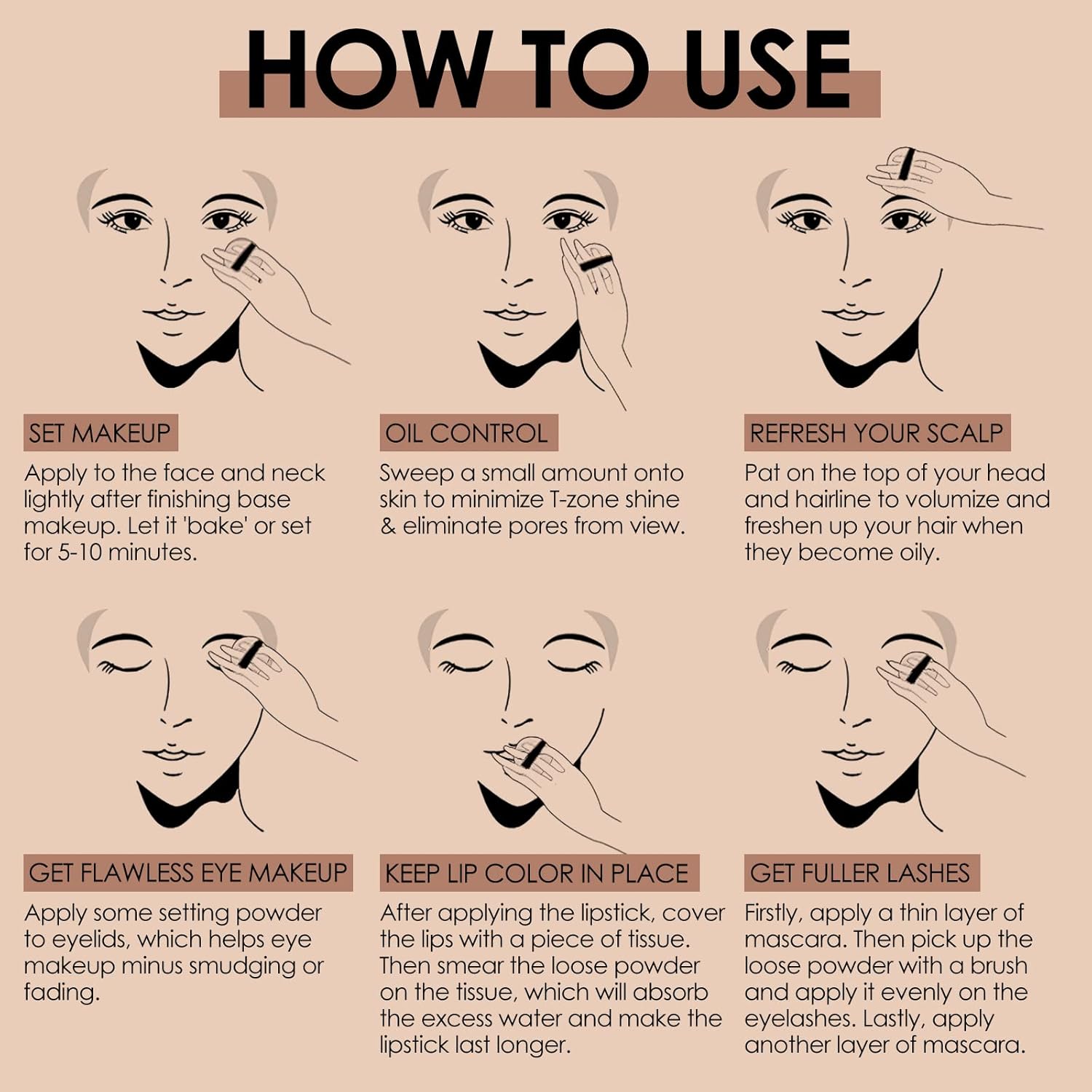 HOW TO USE

SET MAKEUP

Apply to the face and neck lightly after finishing base makeup. Let it 'bake' or set for 5-10 minutes.

OIL CONTROL

Sweep a small amount onto skin to minimize T-zone shine & eliminate pores from view.

REFRESH YOUR SCALP

Pat on the top of your head and hairline to volumize and freshen up your hair when they become oily.

GET FLAWLESS EYE MAKEUP

Apply some setting powder to eyelids, which helps eye makeup minus smudging or fading.

KEEP LIP COLOR IN PLACE

After applying the lipstick, cover the lips with a piece of tissue. Then smear the loose powder on the tissue, which will absorb the excess water and make the lipstick last longer.

GET FULLER LASHES

Firstly, apply a thin layer of mascara. Then pick up the loose powder with a brush and apply it evenly on the eyelashes. Lastly, apply another layer of mascara.