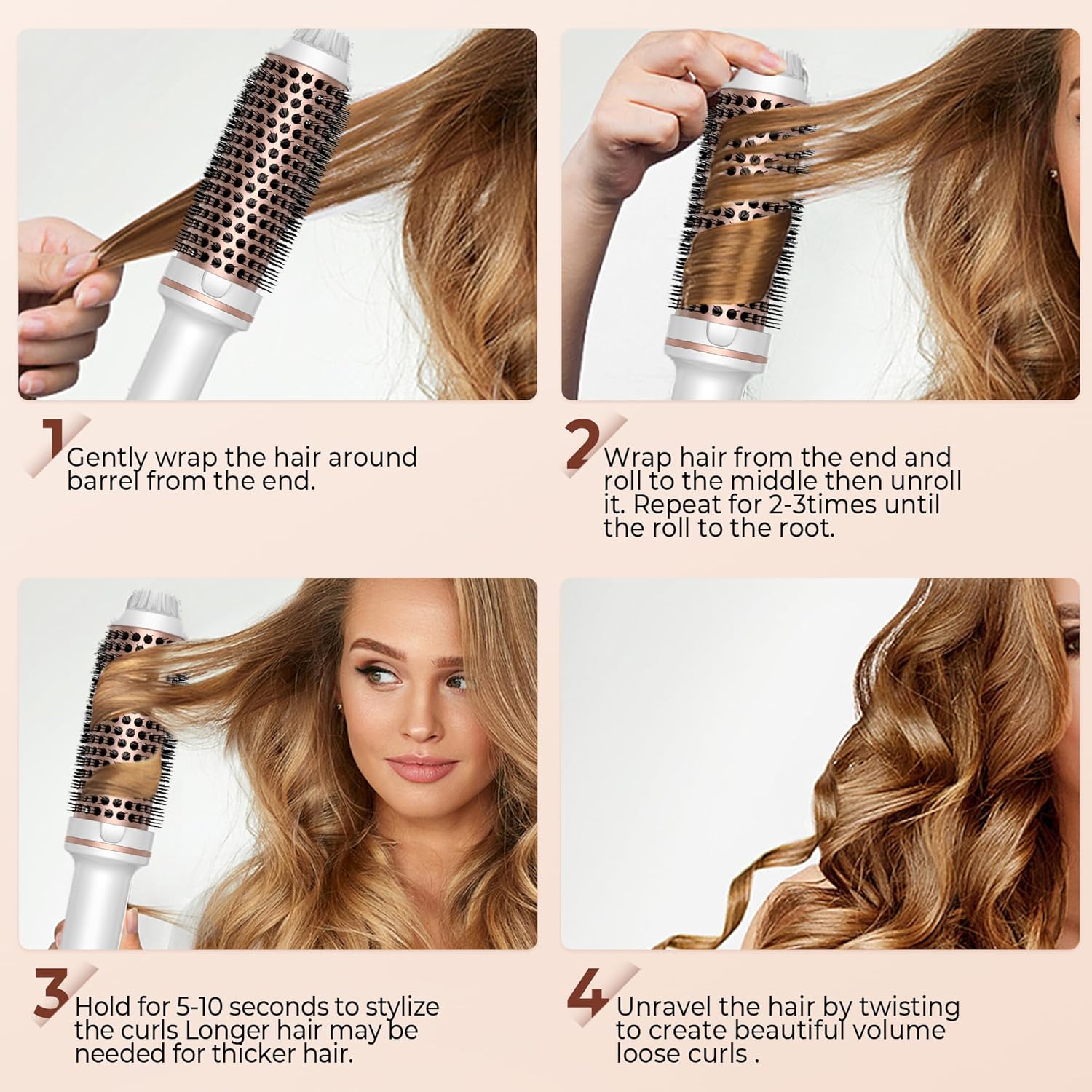 1 Gently wrap the hair around barrel from the end.

2 Wrap hair from the end and roll to the middle then unroll it. Repeat for 2-3times until the roll to the root.

3 Hold for 5-10 seconds to stylize the curls Longer hair may be needed for thicker hair.

4 Unravel the hair by twisting to create beautiful volume loose curls .