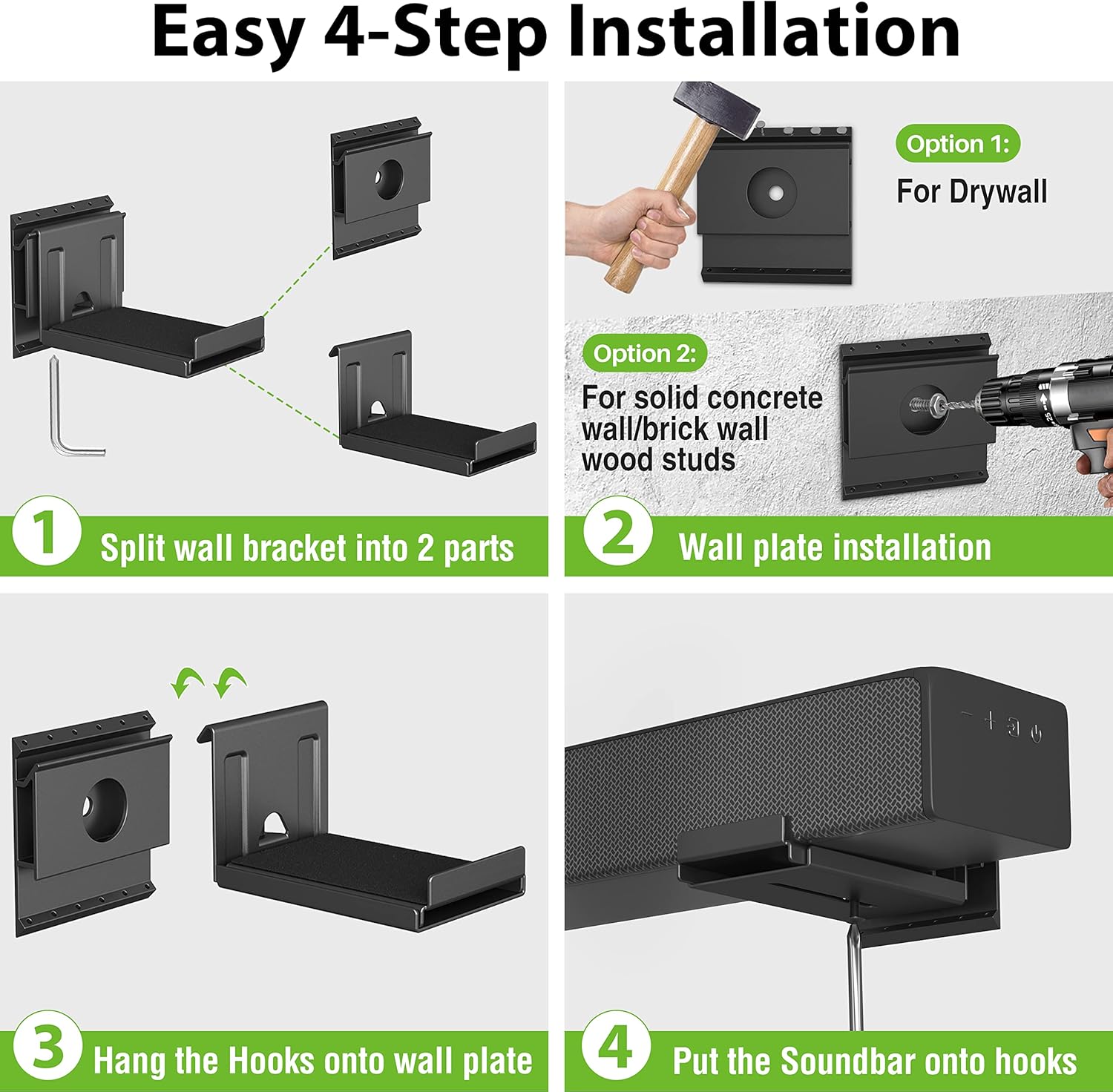 Easy 4-Step Installation

1 Split wall bracket into 2 parts

Option 1:
For Drywall

Option 2:
For solid concrete wall/brick wall wood studs

2 Wall plate installation

3 Hang the Hooks onto wall plate

4 Put the Soundbar onto hooks